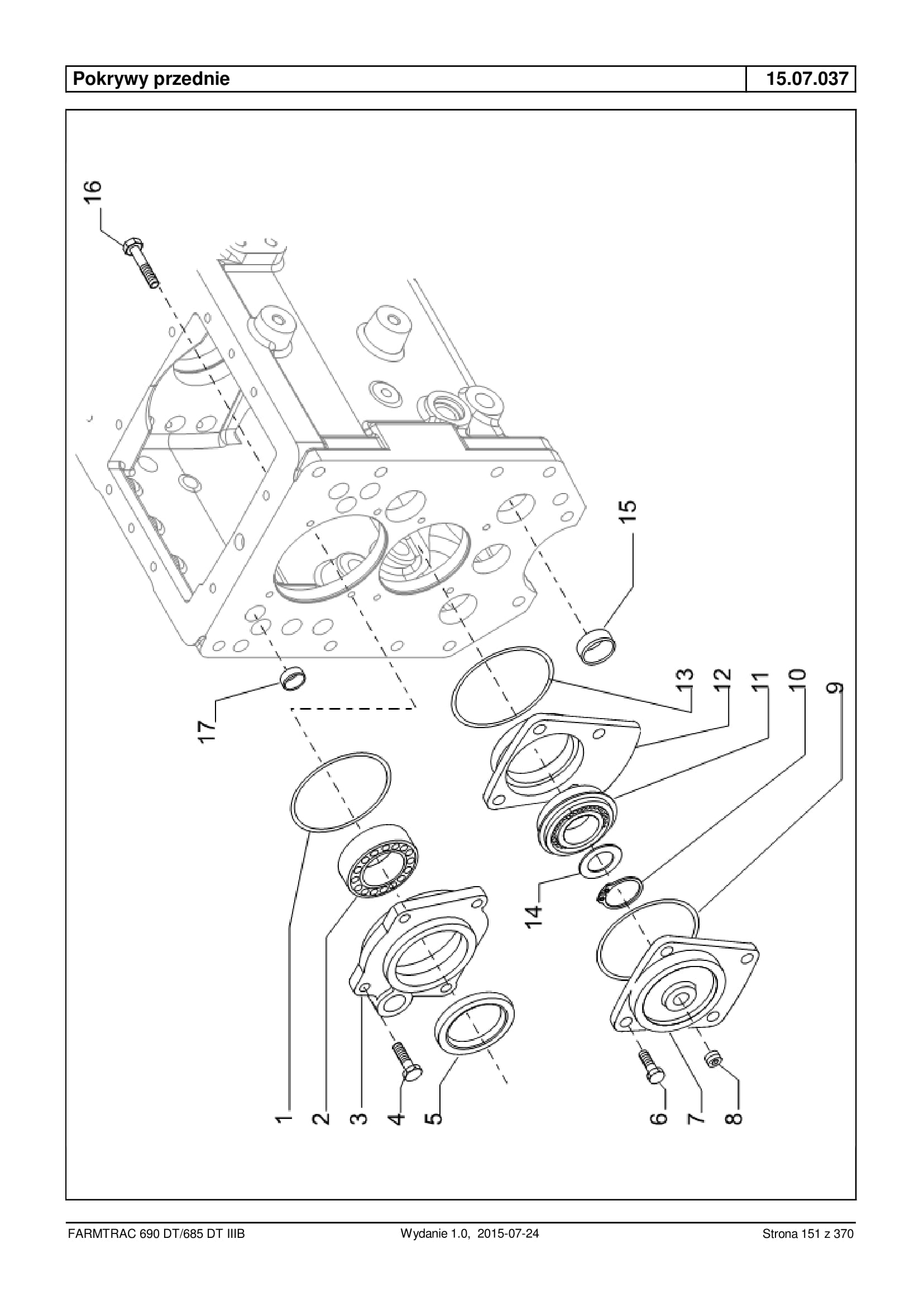 Pokrywy przednie

15.07.037

16

15

17

13

12

11

10

9

14

1

2

3

4

5

6

7

8

FARMTRAC 690 DT/685 DT IIIB

Wydanie 1.0, 2015-07-24

Strona 151 z 370